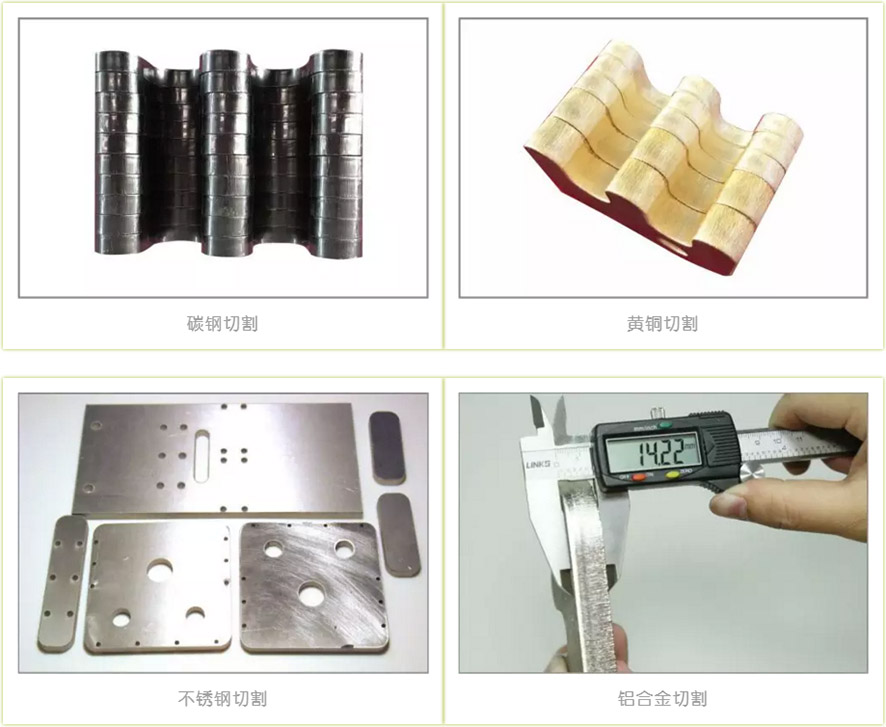 碳钢切割

黄铜切割

不锈钢切割

LINKS

14.22

铝合金切割